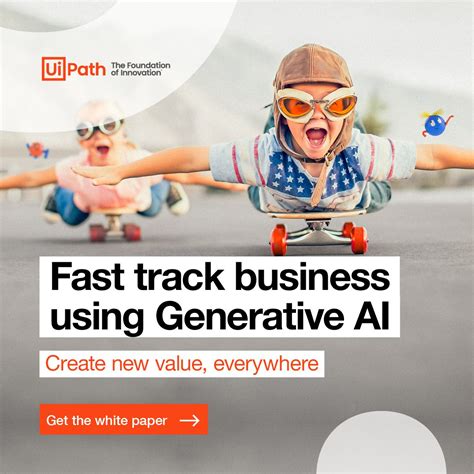 UiPath The Foundation of Innovation

Fast track business using Generative AI

Create new value, everywhere

Get the white paper →