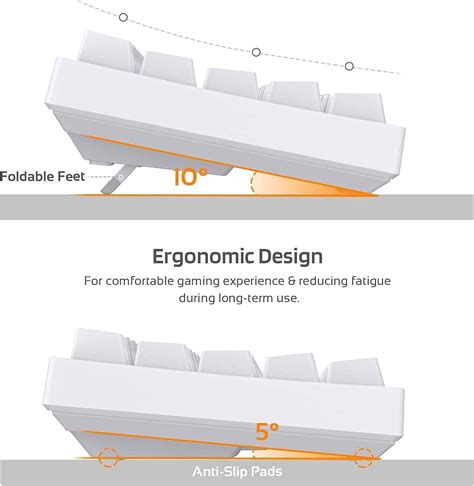 Foldable Feet

10°

Ergonomic Design

For comfortable gaming experience & reducing fatigue during long-term use.

5°

Anti-Slip Pads