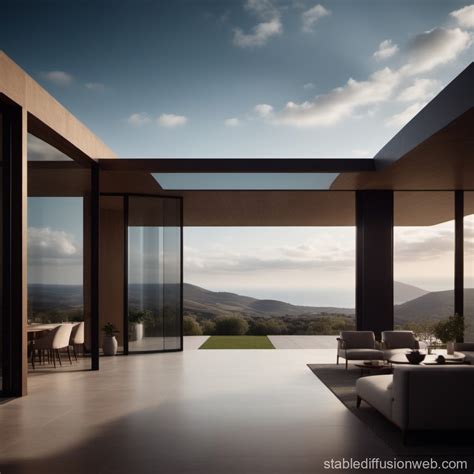 stablediffusionweb.com