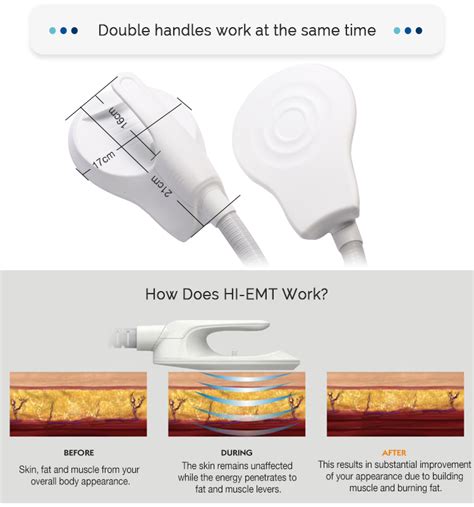 Double handles work at the same time

16cm
17cm
21cm

How Does HI-EMT Work?

BEFORE
Skin, fat and muscle from your overall body appearance.

DURING
The skin remains unaffected while the energy penetrates to fat and muscle levers.

AFTER
This results in substantial improvement of your appearance due to building muscle and burning fat.