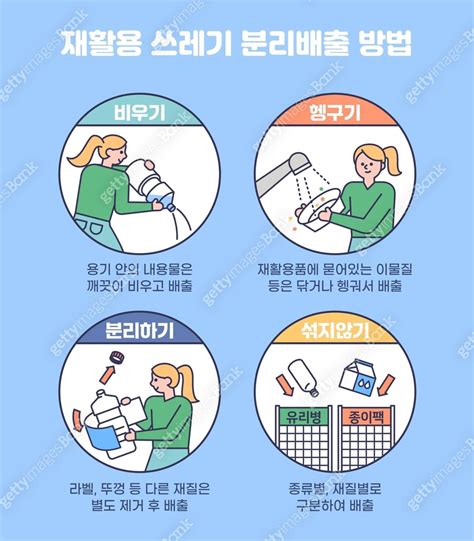 재활용 쓰레기 분리배출 방법

비우기

용기 안의 내용물은 깨끗이 비우고 배출

헹구기

재활용품에 묻어있는 이물질 등은 닦거나 헹궈서 배출

분리하기

라벨, 뚜껑 등 다른 재질은 별도 제거 후 배출

섞지않기

유리병

종이팩

종류별, 재질별로 구분하여 배출

gettyimagesBank