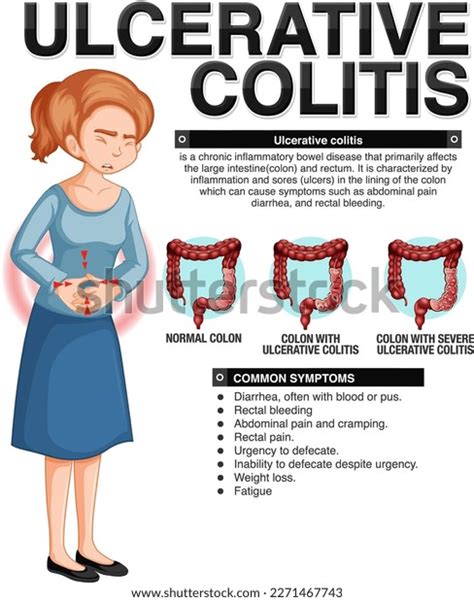 ULCERATIVE COLITIS

Ulcerative colitis

is a chronic inflammatory bowel disease that primarily affects the large intestine(colon) and rectum. It is characterized by inflammation and sores (ulcers) in the lining of the colon which can cause symptoms such as abdominal pain diarrhea, and rectal bleeding.

shutterstock

NORMAL COLON

COLON WITH ULCERATIVE COLITIS

COLON WITH SEVERE ULCERATIVE COLITIS

COMMON SYMPTOMS

- Diarrhea, often with blood or pus.
- Rectal bleeding
- Abdominal pain and cramping.
- Rectal pain.
- Urgency to defecate.
- Inability to defecate despite urgency.
- Weight loss.
- Fatigue

www.shutterstock.com · 2271467743