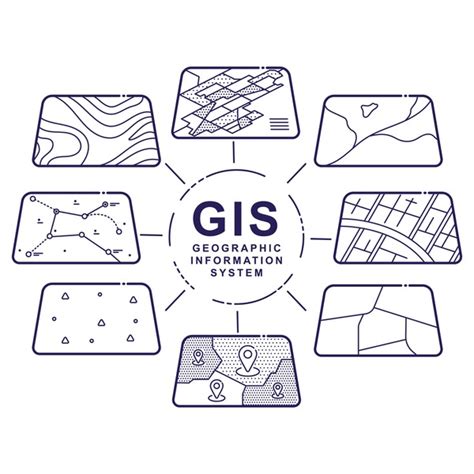 GIS
GEOGRAPHIC
INFORMATION
SYSTEM