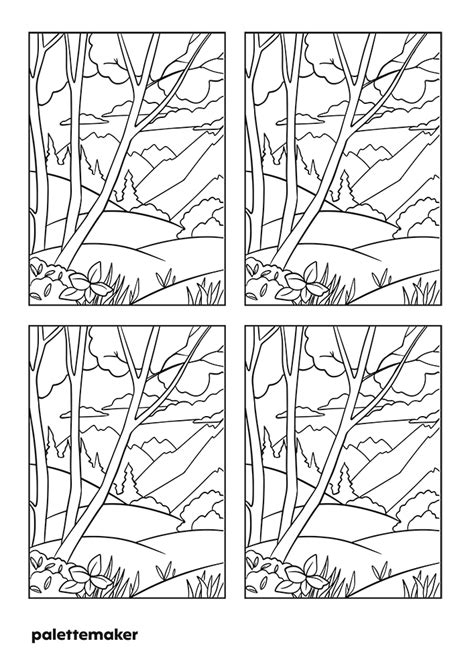 palettemaker