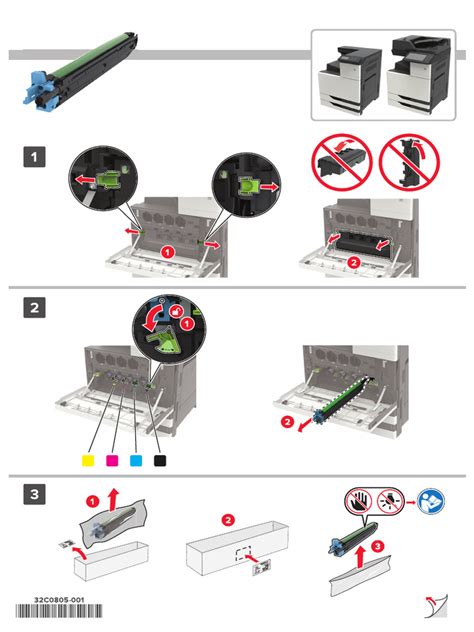 1

1

2

2

1

2

3

1

2

3

32C0805-001