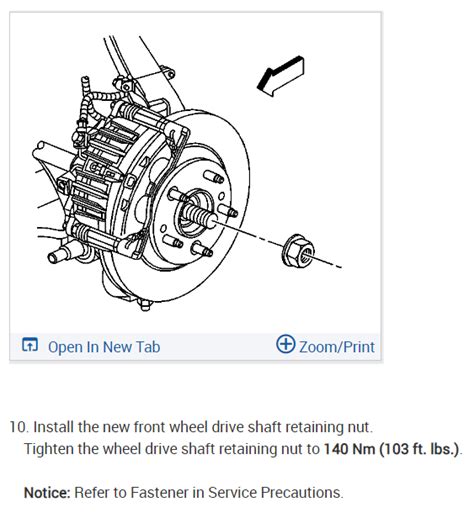 Open In New Tab

Zoom/Print

10. Install the new front wheel drive shaft retaining nut.
Tighten the wheel drive shaft retaining nut to 140 Nm (103 ft. lbs.).

Notice: Refer to Fastener in Service Precautions.