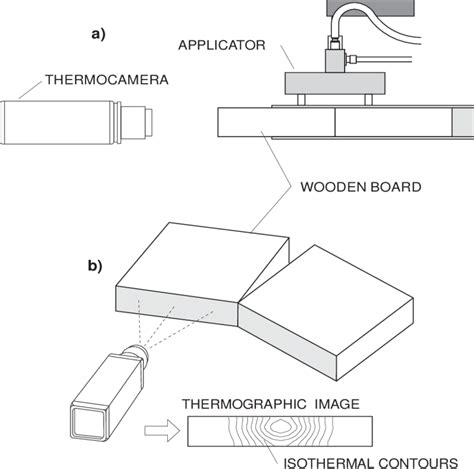 a)

APPLICATOR

THERMOCAMERA

WOODEN BOARD

b)

THERMOGRAPHIC IMAGE

ISOTHERMAL CONTOURS