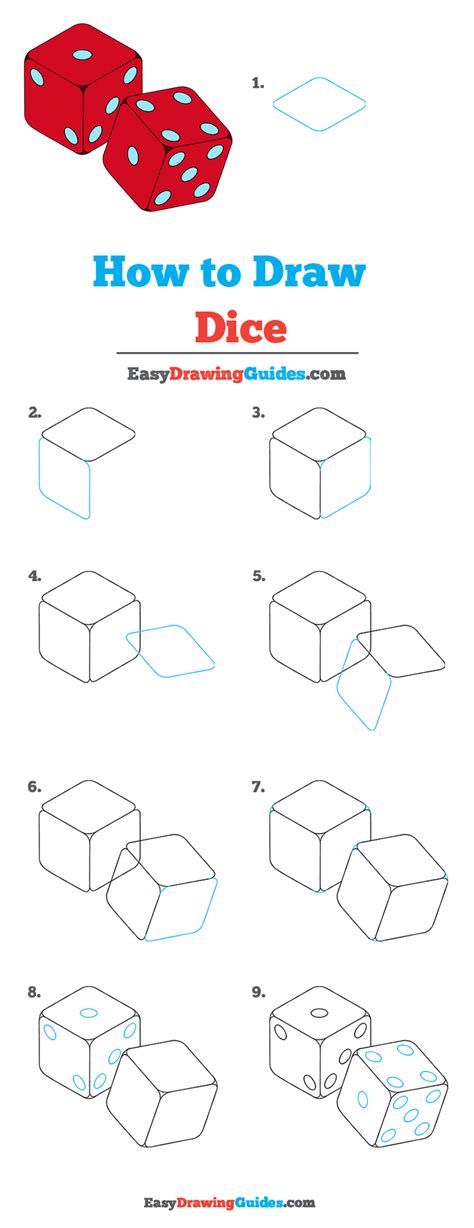 1.

How to Draw
Dice

EasyDrawingGuides.com

2.

3.

4.

5.

6.

7.

8.

9.

EasyDrawingGuides.com