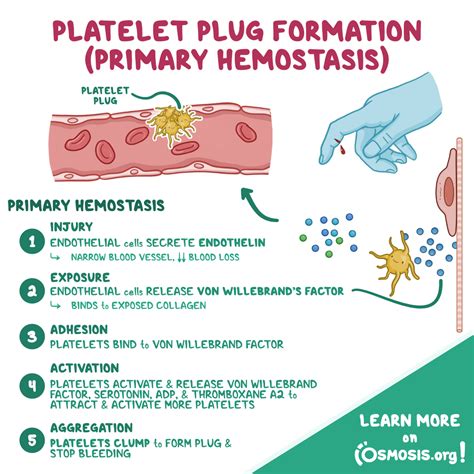 PLATELET PLUG FORMATION (PRIMARY HEMOSTASIS)

PLATELET PLUG

PRIMARY HEMOSTASIS

1 INJURY
ENDOTHELIAL cells SECRETE ENDOTHELIN
↳ NARROW BLOOD VESSEL, ↓↓ BLOOD LOSS

2 EXPOSURE
ENDOTHELIAL cells RELEASE VON WILLEBRAND'S FACTOR
↳ BINDS to EXPOSED COLLAGEN

3 ADHESION
PLATELETS BIND to VON WILLEBRAND FACTOR

4 ACTIVATION
PLATELETS ACTIVATE & RELEASE VON WILLEBRAND FACTOR, SEROTONIN, ADP, & THROMBOXANE A2 to ATTRACT & ACTIVATE MORE PLATELETS

5 AGGREGATION
PLATELETS CLUMP to FORM PLUG & STOP BLEEDING

LEARN MORE on OSMOSIS.org!