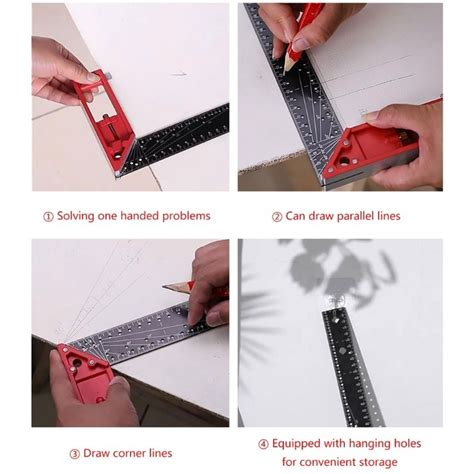 ① Solving one handed problems

② Can draw parallel lines

③ Draw corner lines

④ Equipped with hanging holes for convenient storage