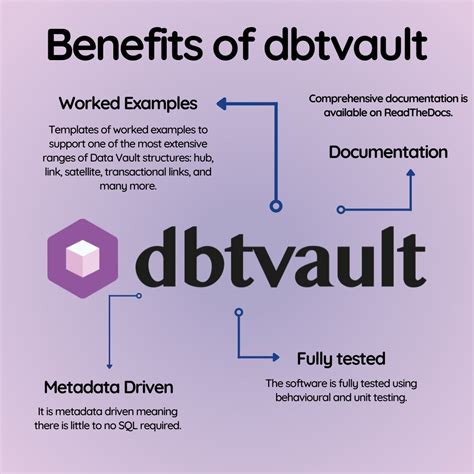 Benefits of dbtvault

Worked Examples

Templates of worked examples to support one of the most extensive ranges of Data Vault structures: hub, link, satellite, transactional links, and many more.

Comprehensive documentation is available on ReadTheDocs.

Documentation

dbtvault

Metadata Driven

It is metadata driven meaning there is little to no SQL required.

Fully tested

The software is fully tested using behavioural and unit testing.