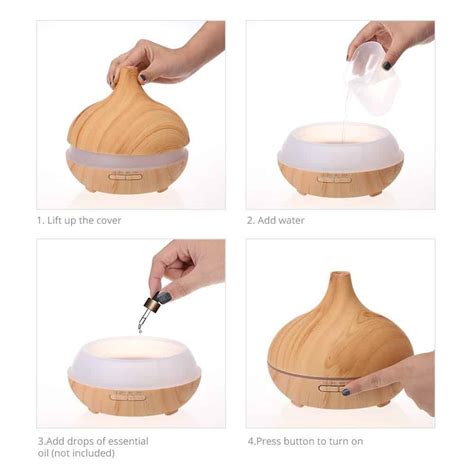 1. Lift up the cover

2. Add water

3.Add drops of essential oil (not included)

4.Press button to turn on