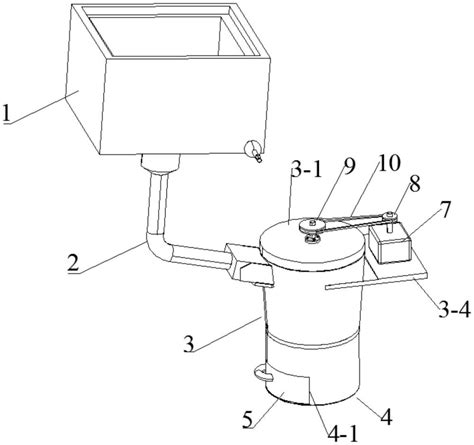 1
2
3-1
9
10
8
7
3-4
3
5
4-1
4