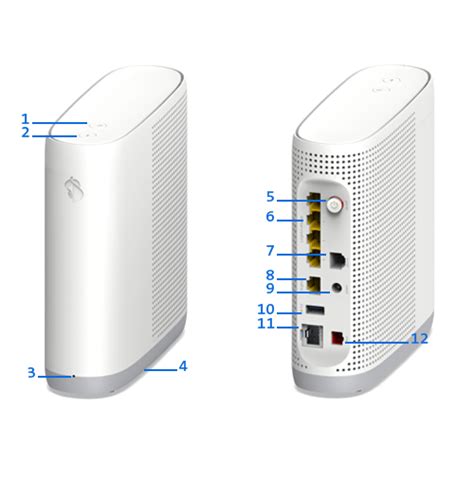 1
2
3
4
5
6
7
8
9
10
11
12