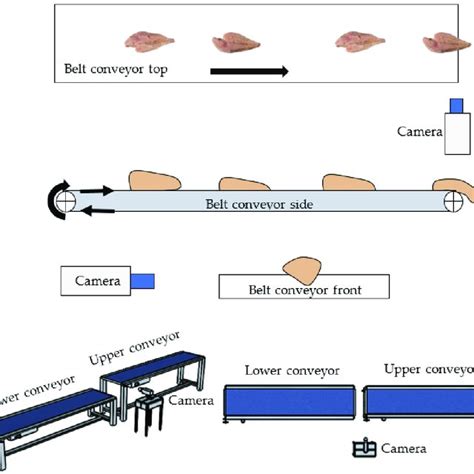 Belt conveyor top

Camera

Belt conveyor side

Camera

Belt conveyor front

Upper conveyor

wer conveyor

Camera

Lower conveyor

Upper conveyo

Camera