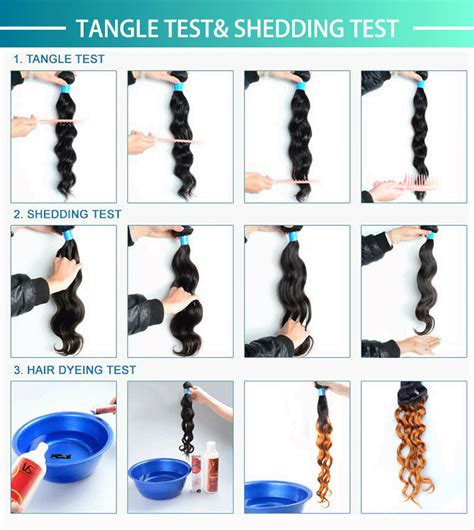 TANGLE TEST& SHEDDING TEST

1. TANGLE TEST

2. SHEDDING TEST

3. HAIR DYEING TEST

VS