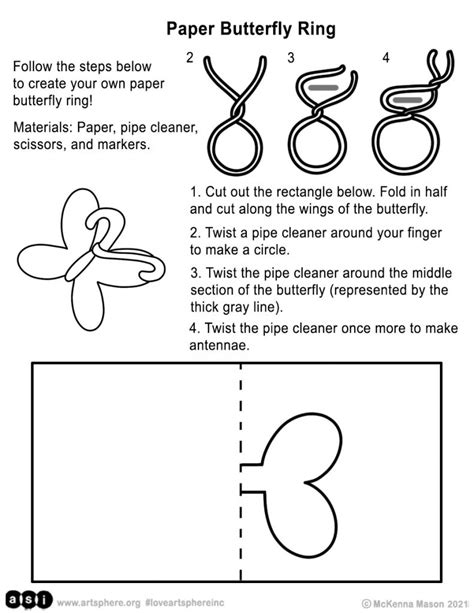 Paper Butterfly Ring

Follow the steps below to create your own paper butterfly ring!

Materials: Paper, pipe cleaner, scissors, and markers.

2

3

4

1. Cut out the rectangle below. Fold in half and cut along the wings of the butterfly.

2. Twist a pipe cleaner around your finger to make a circle.

3. Twist the pipe cleaner around the middle section of the butterfly (represented by the thick gray line).

4. Twist the pipe cleaner once more to make antennae.

asi www.artsphere.org #loveartsphereinc

© McKenna Mason 2021