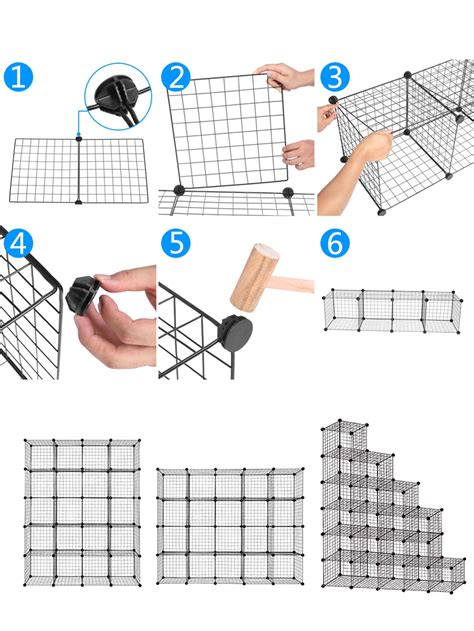 1
2
3
4
5
6