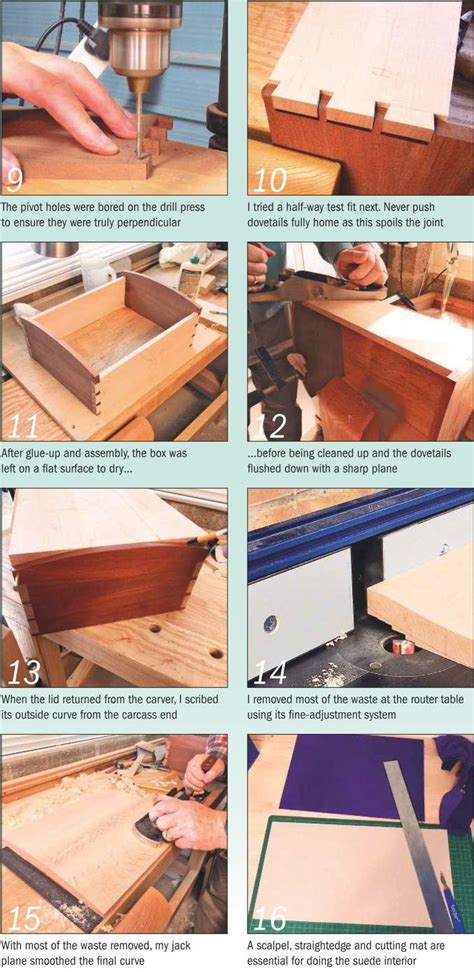 9
The pivot holes were bored on the drill press to ensure they were truly perpendicular

10
I tried a half-way test fit next. Never push dovetails fully home as this spoils the joint

11
After glue-up and assembly, the box was left on a flat surface to dry...

12
...before being cleaned up and the dovetails flushed down with a sharp plane

13
When the lid returned from the carver, I scribed its outside curve from the carcass end

14
I removed most of the waste at the router table using its fine-adjustment system

15
With most of the waste removed, my jack plane smoothed the final curve

16
A scalpel, straightedge and cutting mat are essential for doing the suede interior