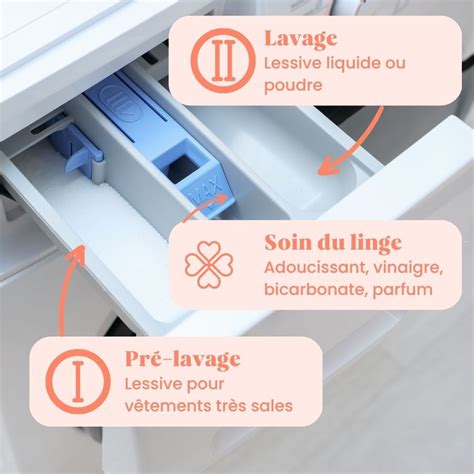 II

Lavage
Lessive liquide ou poudre

MAX

Soin du linge
Adoucissant, vinaigre, bicarbonate, parfum

I

Pré-lavage
Lessive pour vêtements très sales