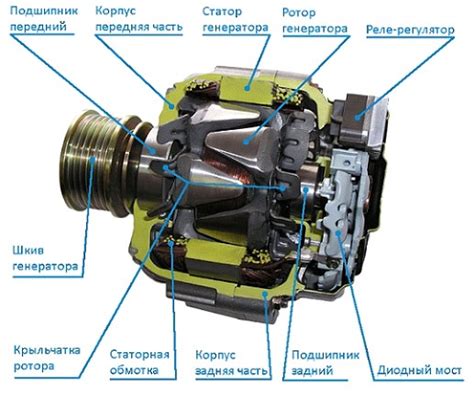 Подшипник передний

Корпус передняя часть

Статор генератора

Ротор генератора

Реле-регулятор

Шкив генератора

Крыльчатка ротора

Статорная обмотка

Корпус задняя часть

Подшипник задний

Диодный мост