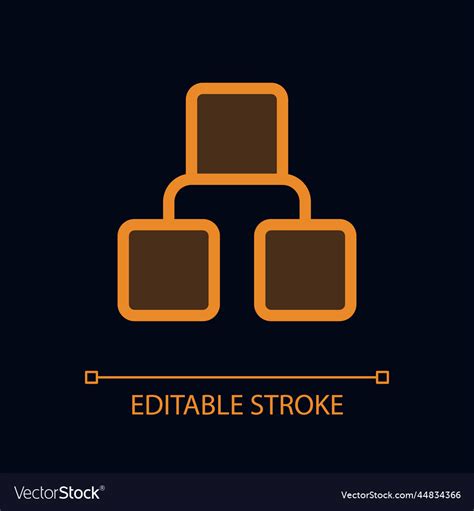 EDITABLE STROKE

VectorStock®

VectorStock.com/44834366