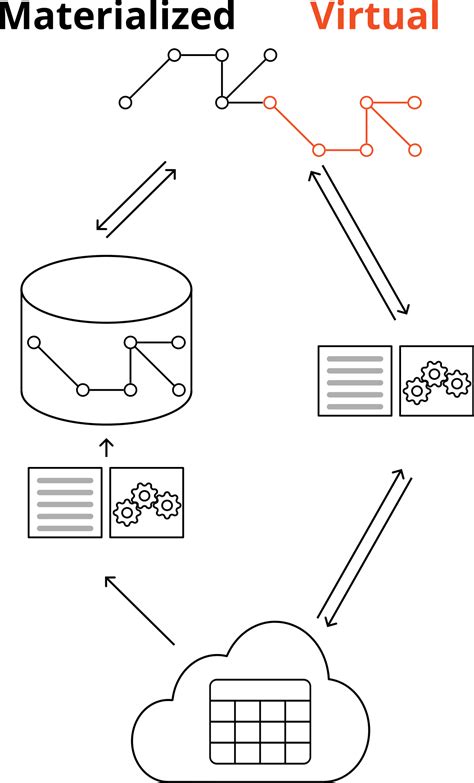 Materialized Virtual