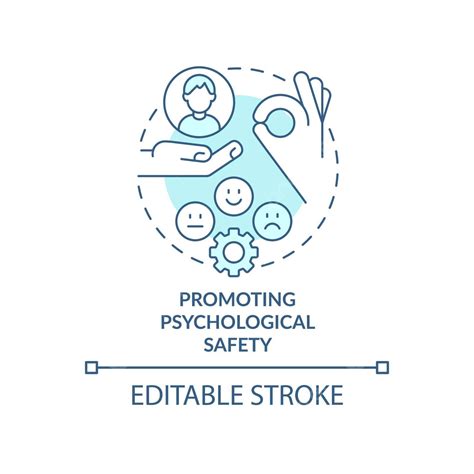 PROMOTING PSYCHOLOGICAL SAFETY

EDITABLE STROKE