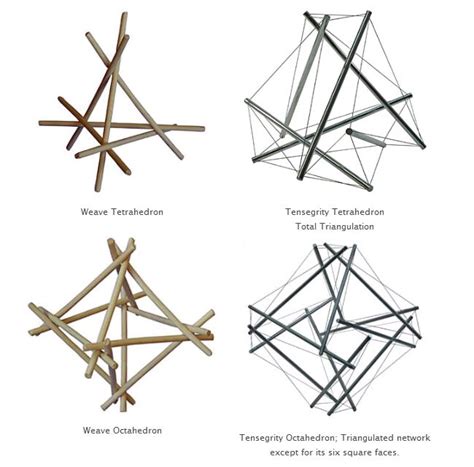 Weave Tetrahedron

Tensegrity Tetrahedron
Total Triangulation

Weave Octahedron

Tensegrity Octahedron; Triangulated network except for its six square faces.