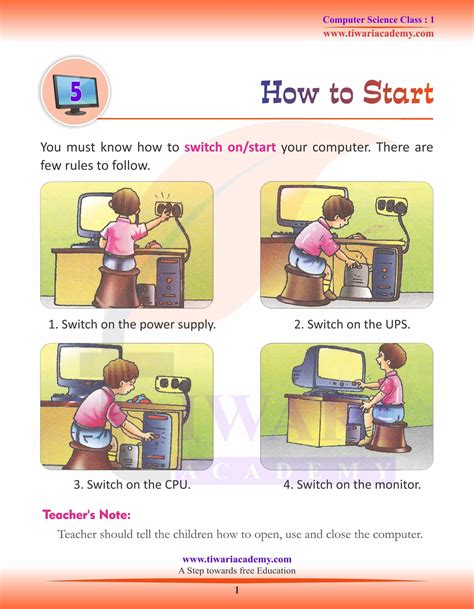 Computer Science Class : 1
www.tiwariacademy.com

5

How to Start

You must know how to switch on/start your computer. There are few rules to follow.

1. Switch on the power supply.

2. Switch on the UPS.

3. Switch on the CPU.

4. Switch on the monitor.

TIWARI ACADEMY

Teacher's Note:

Teacher should tell the children how to open, use and close the computer.

www.tiwariacademy.com
A Step towards free Education

1