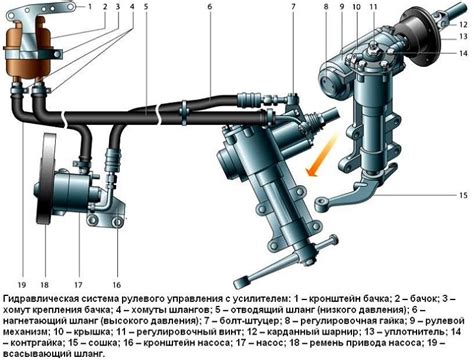 1
2
3
4
5
6
7
8
9
10
11
12
13
14
15
19
18
17
16

Гидравлическая система рулевого управления с усилителем: 1 – кронштейн бачка; 2 – бачок; 3 – хомут крепления бачка; 4 – хомуты шлангов; 5 – отводящий шланг (низкого давления); 6 – нагнетающий шланг (высокого давления); 7 – болт-штуцер; 8 – регулировочная гайка; 9 – рулевой механизм; 10 – крышка; 11 – регулировочный винт; 12 – карданный шарнир; 13 – уплотнитель; 14 – контргайка; 15 – сошка; 16 – кронштейн насоса; 17 – насос; 18 – ремень привода насоса; 19 – всасывающий шланг.