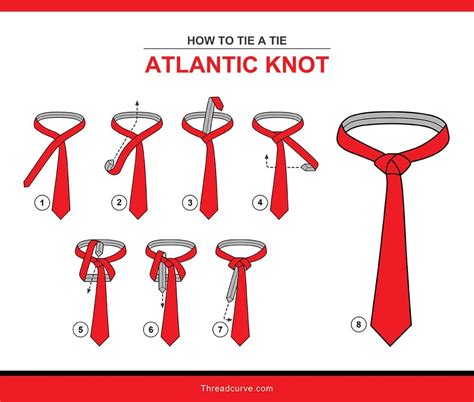 HOW TO TIE A TIE

ATLANTIC KNOT

1

2

3

4

5

6

7

8

Threadcurve.com