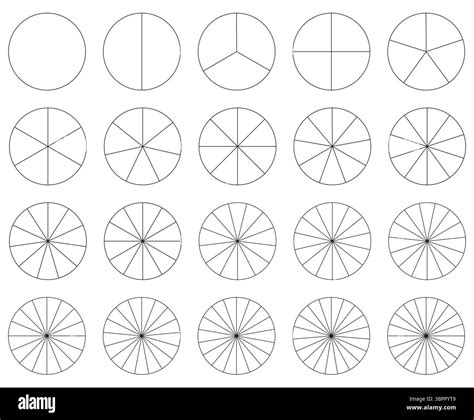 alamy

Image ID: 3BPPYT9
www.alamy.com