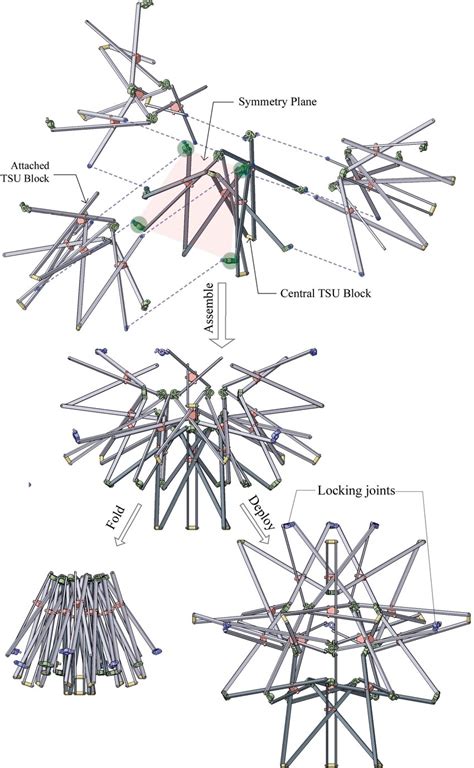 Symmetry Plane

Attached TSU Block

Central TSU Block

Assemble

Fold

Deploy

Locking joints