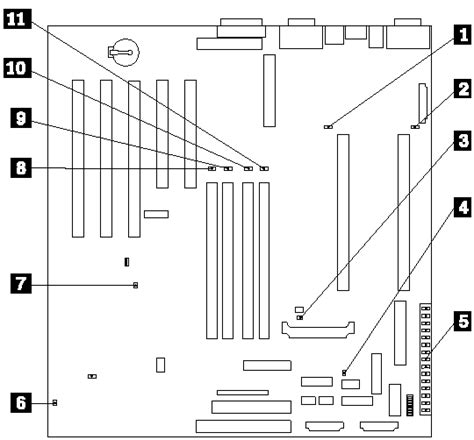 11
10
9
8
7
6
1
2
3
4
5