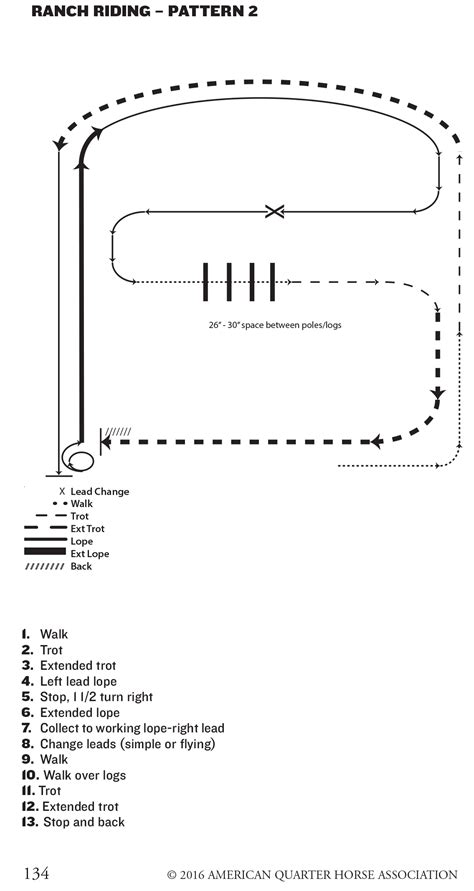 RANCH RIDING – PATTERN 2

26" - 30" space between poles/logs

X Lead Change
Walk
Trot
Ext Trot
Lope
Ext Lope
Back

1. Walk
2. Trot
3. Extended trot
4. Left lead lope
5. Stop, 1 1/2 turn right
6. Extended lope
7. Collect to working lope-right lead
8. Change leads (simple or flying)
9. Walk
10. Walk over logs
11. Trot
12. Extended trot
13. Stop and back

134

© 2016 AMERICAN QUARTER HORSE ASSOCIATION