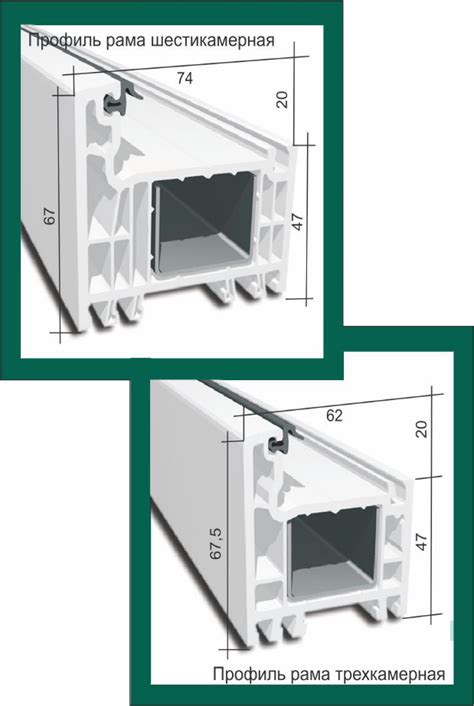 Профиль рама шестикамерная

74

20

67

47

62

20

67,5

47

Профиль рама трехкамерная