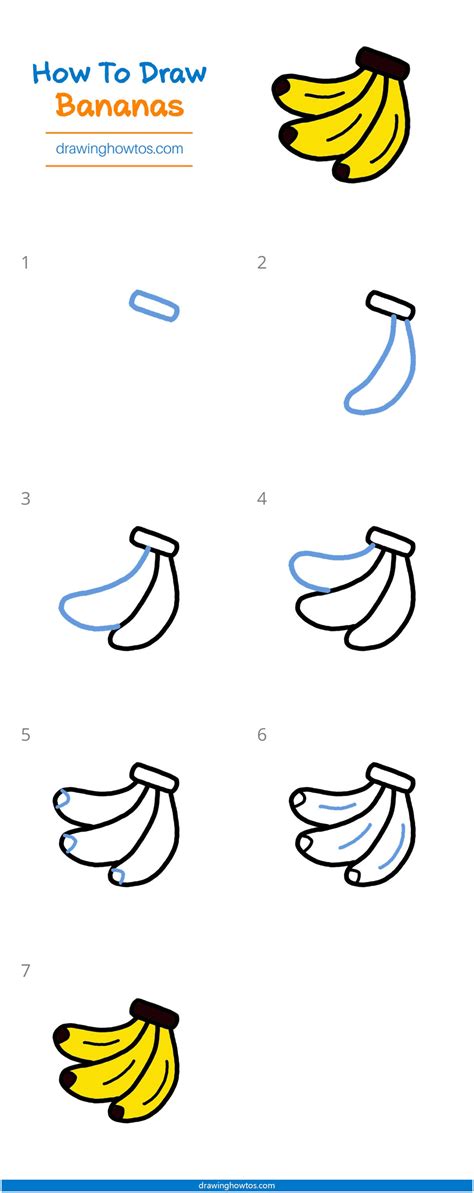 How To Draw
Bananas

drawinghowtos.com

1

2

3

4

5

6

7

drawinghowtos.com