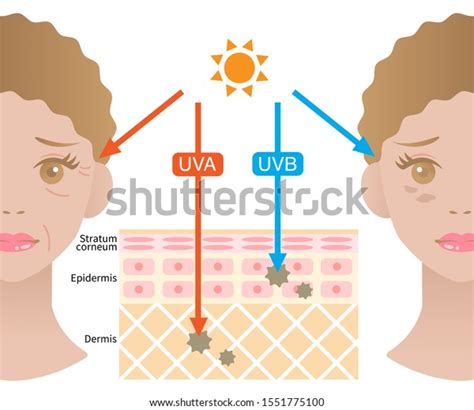 UVA

UVB

shutterstock

Stratum corneum

Epidermis

Dermis

www.shutterstock.com · 1551775100