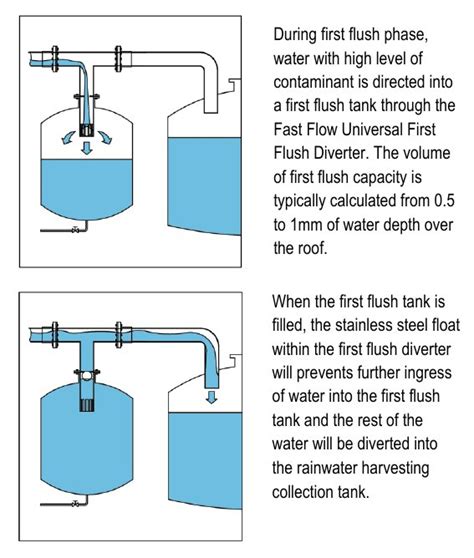 During first flush phase, water with high level of contaminant is directed into a first flush tank through the Fast Flow Universal First Flush Diverter. The volume of first flush capacity is typically calculated from 0.5 to 1mm of water depth over the roof.

When the first flush tank is filled, the stainless steel float within the first flush diverter will prevents further ingress of water into the first flush tank and the rest of the water will be diverted into the rainwater harvesting collection tank.