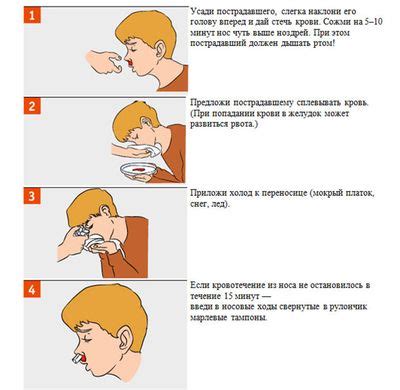 1

Усади пострадавшего, слегка наклони его голову вперед и дай стечь крови. Сожми на 5–10 минут нос чуть выше ноздрей. При этом пострадавший должен дышать ртом!

2

Предложи пострадавшему сплевывать кровь. (При попадании крови в желудок может развиться рвота.)

3

Приложи холод к переносице (мокрый платок, снег, лед).

4

Если кровотечение из носа не остановилось в течение 15 минут —
введи в носовые ходы свернутые в рулончик марлевые тампоны.