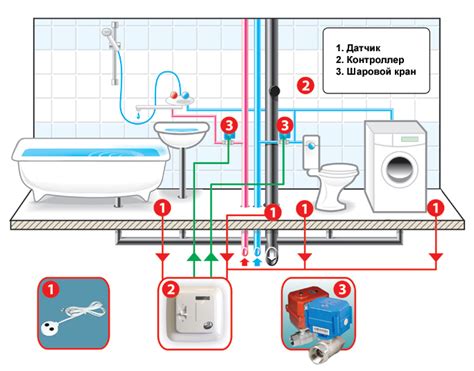 1. Датчик
2. Контроллер
3. Шаровой кран

2

3

3

1

1

1

1

1

2

3