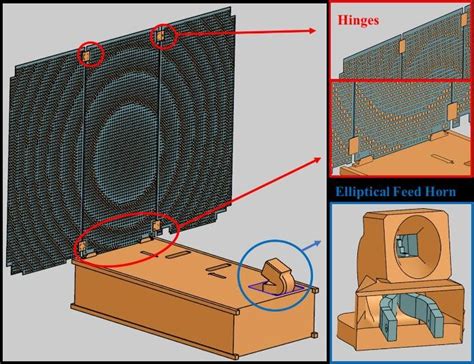 Hinges

Elliptical Feed Horn