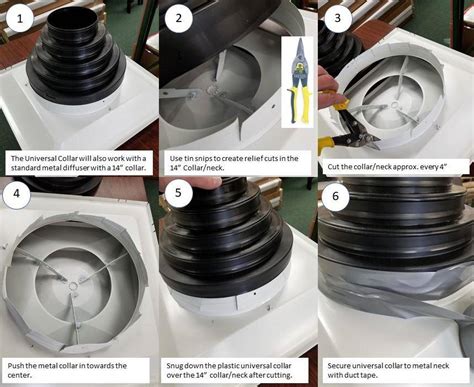 1

The Universal Collar will also work with a standard metal diffuser with a 14" collar.

2

Use tin snips to create relief cuts in the 14" Collar/neck.

3

Cut the collar/neck approx. every 4"

4

Push the metal collar in towards the center.

5

Snug down the plastic universal collar over the 14" collar/neck after cutting.

6

Secure universal collar to metal neck with duct tape.