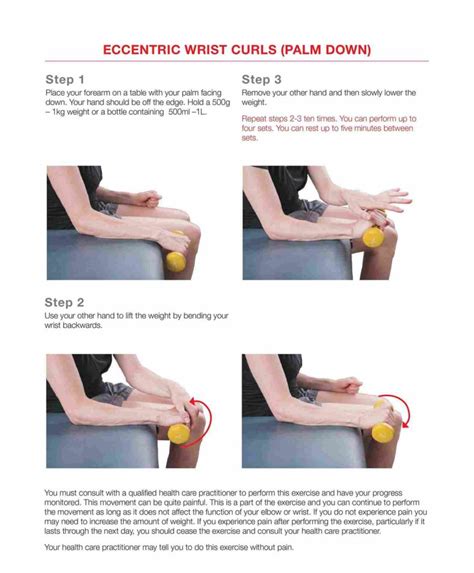 ECCENTRIC WRIST CURLS (PALM DOWN)

Step 1
Place your forearm on a table with your palm facing down. Your hand should be off the edge. Hold a 500g – 1kg weight or a bottle containing 500ml –1L.

Step 2
Use your other hand to lift the weight by bending your wrist backwards.

Step 3
Remove your other hand and then slowly lower the weight.

Repeat steps 2-3 ten times. You can perform up to four sets. You can rest up to five minutes between sets.

You must consult with a qualified health care practitioner to perform this exercise and have your progress monitored. This movement can be quite painful. This is a part of the exercise and you can continue to perform the movement as long as it does not affect the function of your elbow or wrist. If you do not experience pain you may need to increase the amount of weight. If you experience pain after performing the exercise, particularly if it lasts through the next day, you should cease the exercise and consult your health care practitioner.

Your health care practitioner may tell you to do this exercise without pain.