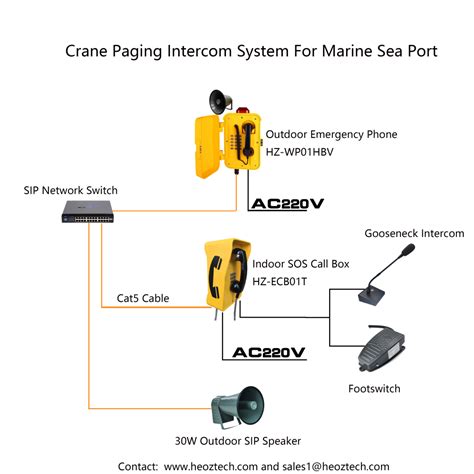 Crane Paging Intercom System For Marine Sea Port

Outdoor Emergency Phone
HZ-WP01HBV

SIP Network Switch

AC220V

Gooseneck Intercom

Indoor SOS Call Box
HZ-ECB01T

Cat5 Cable

AC220V

Footswitch

30W Outdoor SIP Speaker

Contact: www.heoztech.com and sales1@heoztech.com