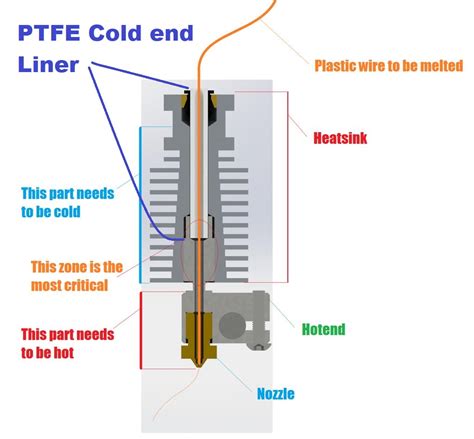 PTFE Cold end
Liner

Plastic wire to be melted

Heatsink

This part needs to be cold

This zone is the most critical

This part needs to be hot

Hotend

Nozzle