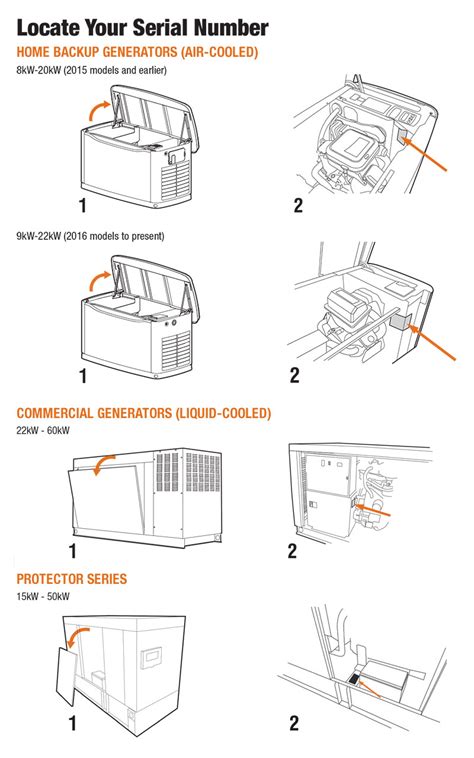 Locate Your Serial Number

HOME BACKUP GENERATORS (AIR-COOLED)

8kW-20kW (2015 models and earlier)

1

2

9kW-22kW (2016 models to present)

1

2

COMMERCIAL GENERATORS (LIQUID-COOLED)

22kW - 60kW

1

2

PROTECTOR SERIES

15kW - 50kW

1

2