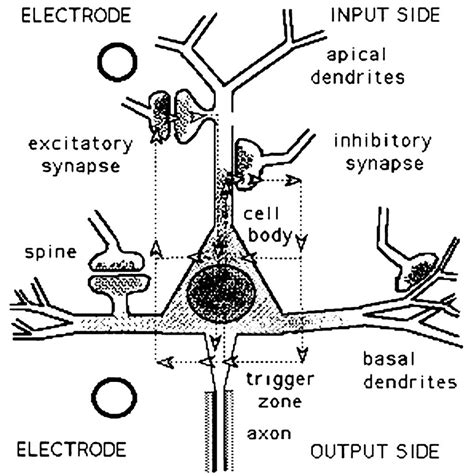 ELECTRODE

INPUT SIDE

apical dendrites

excitatory synapse

inhibitory synapse

cell body

spine

basal dendrites

trigger zone

axon

ELECTRODE

OUTPUT SIDE