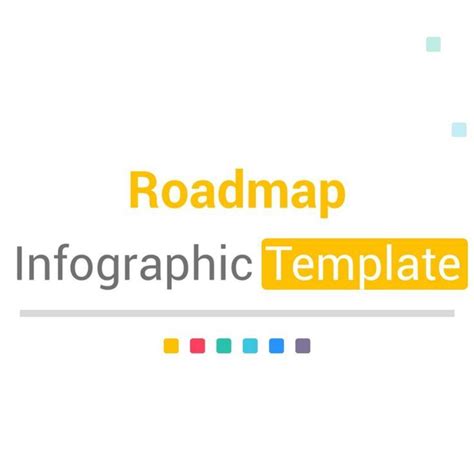 Roadmap

Infographic Template